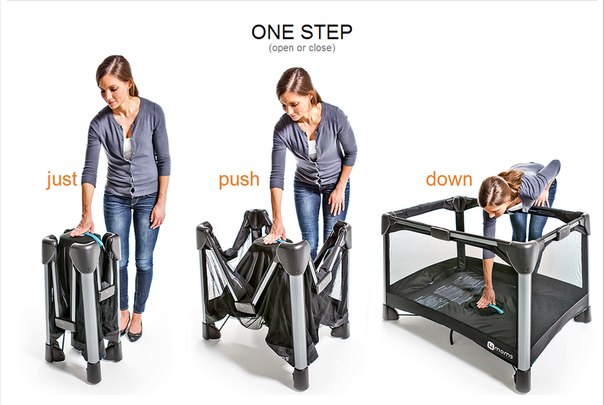 ONE STEP
(open or close)

just

push

down

4moms