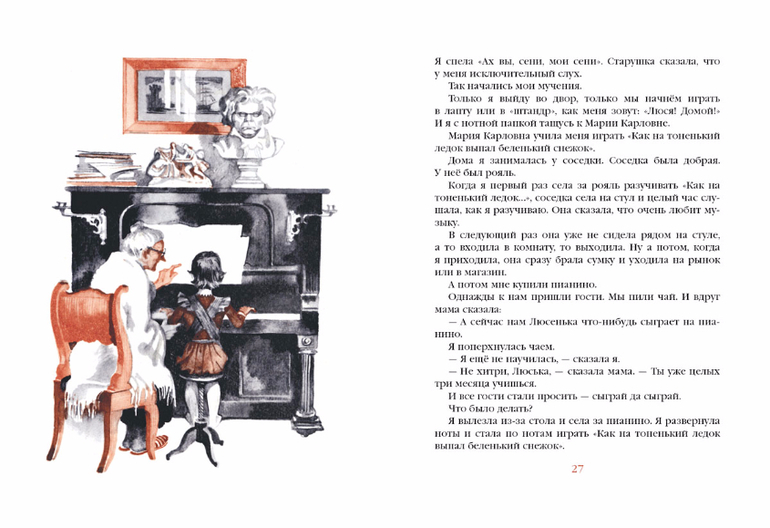 Я спела «Ах вы, сени, мои сени». Старушка сказала, что у меня исключительный слух.

Так начались мои мучения.

Только я выйду во двор, только мы начнём играть в лапту или в «штандр», как меня зовут: «Люся! Домой!» И я с нотной папкой тащусь к Марии Карловне.

Мария Карловна учила меня играть «Как на тоненький ледок выпал беленький снежок».

Дома я занималась у соседки. Соседка была добрая. У неё был рояль.

Когда я первый раз села за рояль разучивать «Как на тоненький ледок...», соседка села на стул и целый час слушала, как я разучиваю. Она сказала, что очень любит музыку.

В следующий раз она уже не сидела рядом на стуле, а то входила в комнату, то выходила. Ну а потом, когда я приходила, она сразу брала сумку и уходила на рынок или в магазин.

А потом мне купили пианино.

Однажды к нам пришли гости. Мы пили чай. И вдруг мама сказала:

— А сейчас нам Люсенька что-нибудь сыграет на пианино.

Я поперхнулась чаем.

— Я ещё не научилась, — сказала я.

— Не хитри, Люська, — сказала мама. — Ты уже целых три месяца учишься.

И все гости стали просить — сыграй да сыграй.

Что было делать?

Я вылезла из-за стола и села за пианино. Я развернула ноты и стала по нотам играть «Как на тоненький ледок выпал беленький снежок».

27