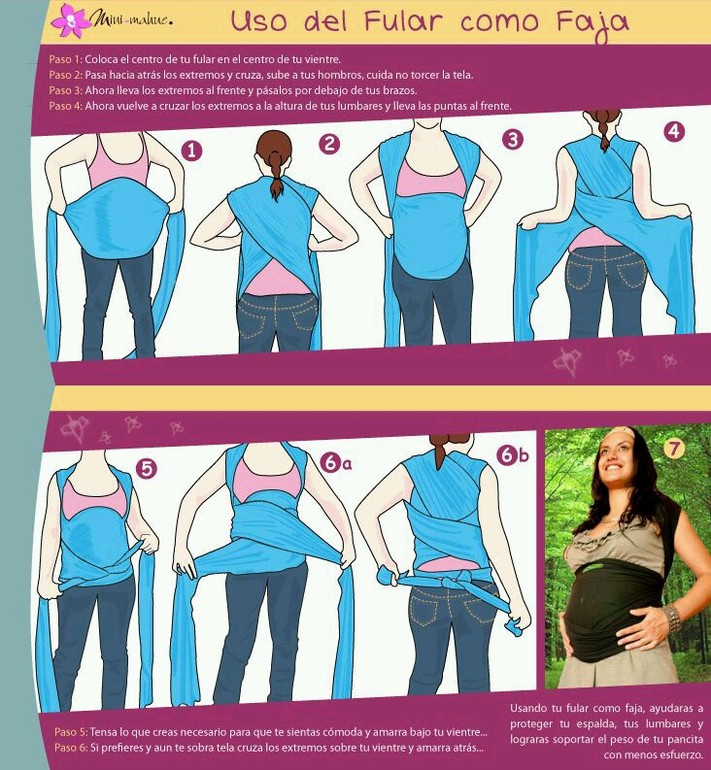 Mini-mahue.

Uso del Fular como Faja

Paso 1: Coloca el centro de tu fular en el centro de tu vientre.
Paso 2: Pasa hacia atrás los extremos y cruza, sube a tus hombros, cuida no torcer la tela.
Paso 3: Ahora lleva los extremos al frente y pásalos por debajo de tus brazos.
Paso 4: Ahora vuelve a cruzar los extremos a la altura de tus lumbares y lleva las puntas al frente.

1

2

3

4

5

6a

6b

7

Paso 5: Tensa lo que creas necesario para que te sientas cómoda y amarra bajo tu vientre...
Paso 6: Si prefieres y aun te sobra tela cruza los extremos sobre tu vientre y amarra atrás...

Usando tu fular como faja, ayudaras a proteger tu espalda, tus lumbares y lograras soportar el peso de tu pancita con menos esfuerzo.