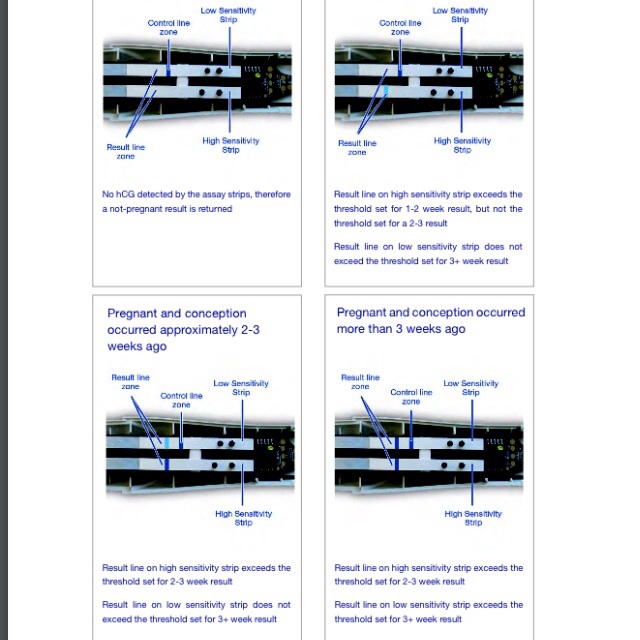 Control line zone

Low Sensitivity Strip

Result line zone

High Sensitivity Strip

No hCG detected by the assay strips, therefore a not-pregnant result is returned

Control line zone

Low Sensitivity Strip

Result line zone

High Sensitivity Strip

Result line on high sensitivity strip exceeds the threshold set for 1-2 week result, but not the threshold set for a 2-3 result

Result line on low sensitivity strip does not exceed the threshold set for 3+ week result

Pregnant and conception occurred approximately 2-3 weeks ago

Result line zone

Control line zone

Low Sensitivity Strip

High Sensitivity Strip

Result line on high sensitivity strip exceeds the threshold set for 2-3 week result

Result line on low sensitivity strip does not exceed the threshold set for 3+ week result

Pregnant and conception occurred more than 3 weeks ago

Result line zone

Control line zone

Low Sensitivity Strip

High Sensitivity Strip

Result line on high sensitivity strip exceeds the threshold set for 2-3 week result

Result line on low sensitivity strip exceeds the threshold set for 3+ week result