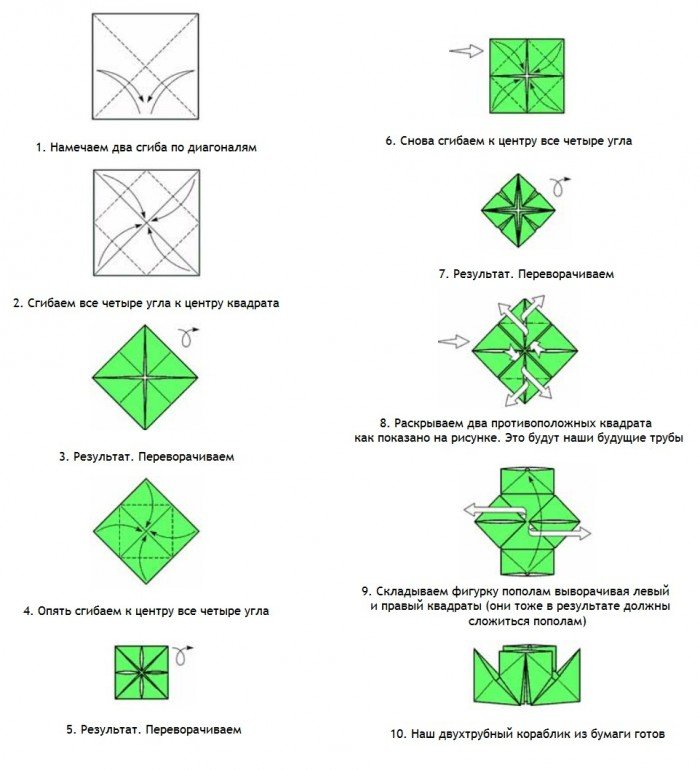 1. Намечаем два сгиба по диагоналям

2. Сгибаем все четыре угла к центру квадрата

3. Результат. Переворачиваем

4. Опять сгибаем к центру все четыре угла

5. Результат. Переворачиваем

6. Снова сгибаем к центру все четыре угла

7. Результат. Переворачиваем

8. Раскрываем два противоположных квадрата как показано на рисунке. Это будут наши будущие трубы

9. Складываем фигурку пополам выворачивая левый и правый квадраты (они тоже в результате должны сложиться пополам)

10. Наш двухтрубный кораблик из бумаги готов