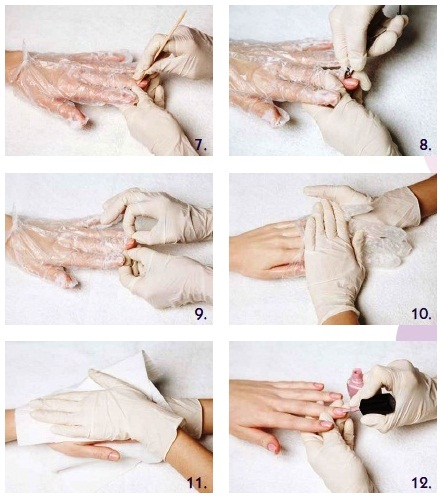 7.

8.

9.

10.

11.

12.