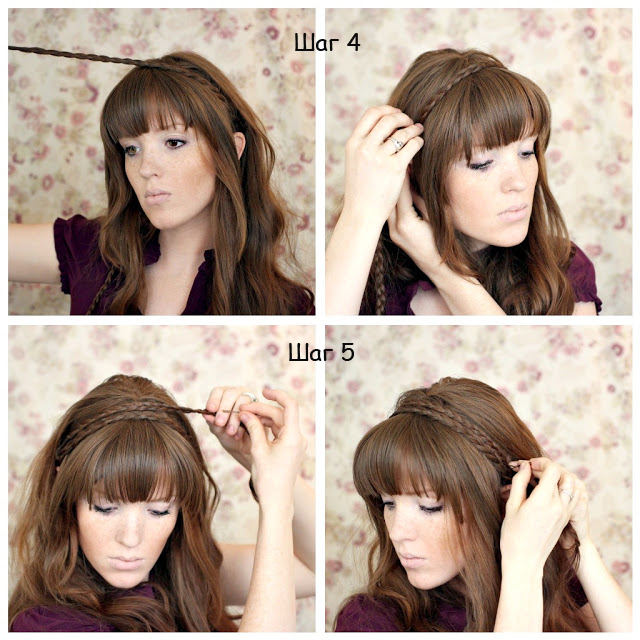 Шаг 4

Шаг 5