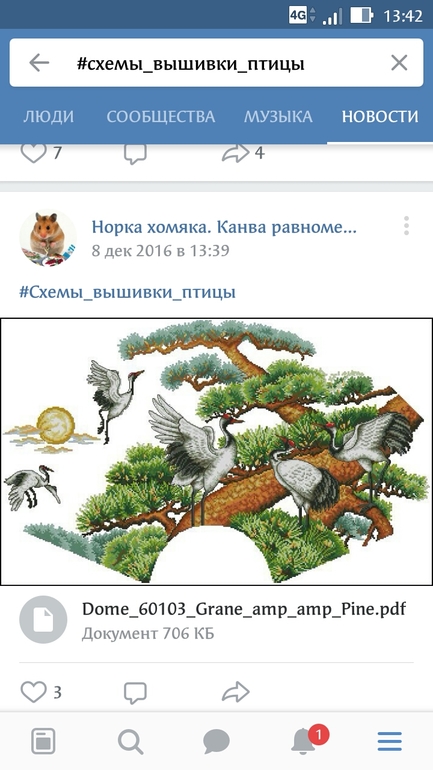 4G 13:42

#схемы_вышивки_птицы

ЛЮДИ СООБЩЕСТВА МУЗЫКА НОВОСТИ

7 4

Норка хомяка. Канва равноме...
8 дек 2016 в 13:39

#Схемы_вышивки_птицы

Dome_60103_Grane_amp_amp_Pine.pdf
Документ 706 КБ

3

1