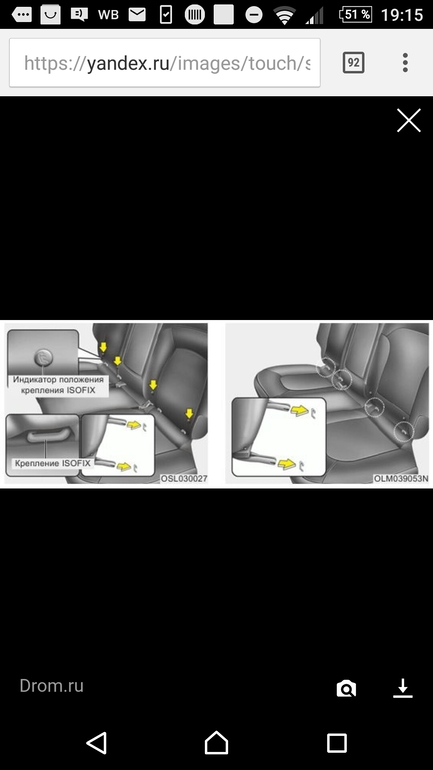 WB 51 % 19:15

https://yandex.ru/images/touch/s

92

Индикатор положения крепления ISOFIX

Крепление ISOFIX

OSL030027

OLM039053N

Drom.ru