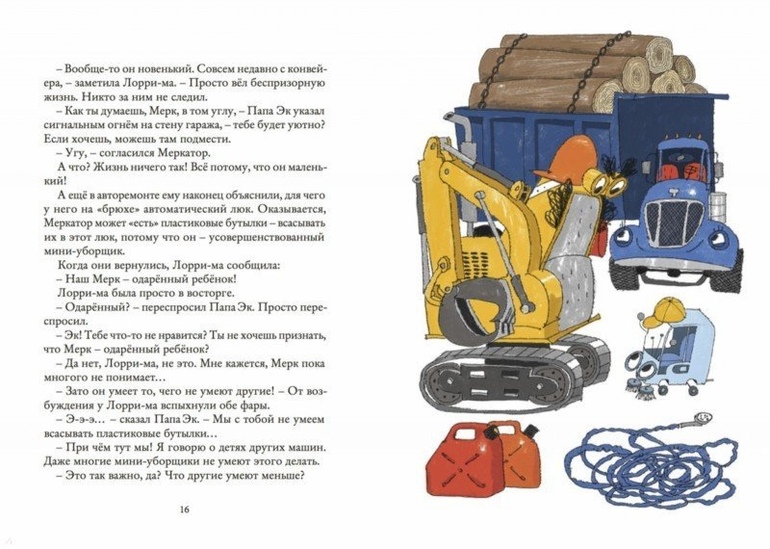 – Вообще-то он новенький. Совсем недавно с конвейера, – заметила Лорри-ма. – Просто вёл беспризорную жизнь. Никто за ним не следил.

– Как ты думаешь, Мерк, в том углу, – Папа Эк указал сигнальным огнём на стену гаража, – тебе будет уютно? Если хочешь, можешь там подмести.

– Угу, – согласился Меркатор.

А что? Жизнь ничего так! Всё потому, что он маленький!

А ещё в авторемонте ему наконец объяснили, для чего у него на «брюхе» автоматический люк. Оказывается, Меркатор может «есть» пластиковые бутылки – всасывать их в этот люк, потому что он – усовершенствованный мини-уборщик.

Когда они вернулись, Лорри-ма сообщила:

– Наш Мерк – одарённый ребёнок!

Лорри-ма была просто в восторге.

– Одарённый? – переспросил Папа Эк. Просто переспросил.

– Эк! Тебе что-то не нравится? Ты не хочешь признать, что Мерк – одарённый ребёнок?

– Да нет, Лорри-ма, не это. Мне кажется, Мерк пока многого не понимает…

– Зато он умеет то, чего не умеют другие! – От возбуждения у Лорри-ма вспыхнули обе фары.

– Э-э-э… – сказал Папа Эк. – Мы с тобой не умеем всасывать пластиковые бутылки…

– При чём тут мы! Я говорю о детях других машин. Даже многие мини-уборщики не умеют этого делать.

– Это так важно, да? Что другие умеют меньше?

16