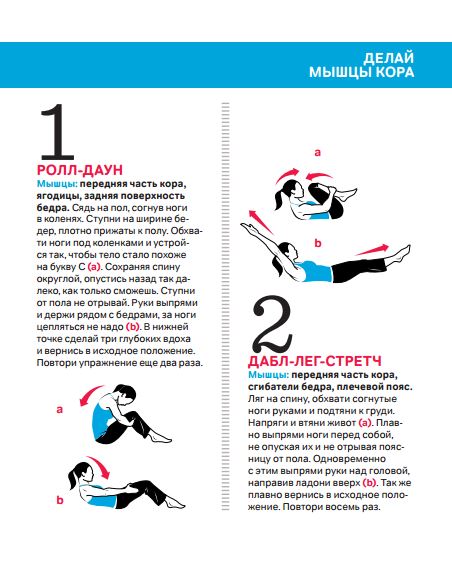 ДЕЛАЙ
МЫШЦЫ КОРА

1

РОЛЛ-ДАУН

Мышцы: передняя часть кора, ягодицы, задняя поверхность бедра. Сядь на пол, согнув ноги в коленях. Ступни на ширине бедер, плотно прижаты к полу. Обхвати ноги под коленками и устройся так, чтобы тело стало похоже на букву С (a). Сохраняя спину округлой, опустись назад так далеко, как только сможешь. Ступни от пола не отрывай. Руки выпрями и держи рядом с бедрами, за ноги цепляться не надо (b). В нижней точке сделай три глубоких вдоха и вернись в исходное положение. Повтори упражнение еще два раза.

a

b

a

b

2

ДАБЛ-ЛЕГ-СТРЕТЧ

Мышцы: передняя часть кора, сгибатели бедра, плечевой пояс. Ляг на спину, обхвати согнутые ноги руками и подтяни к груди. Напряги и втяни живот (a). Плавно выпрями ноги перед собой, не опуская их и не отрывая поясницу от пола. Одновременно с этим выпрями руки над головой, направив ладони вверх (b). Так же плавно вернись в исходное положение. Повтори восемь раз.