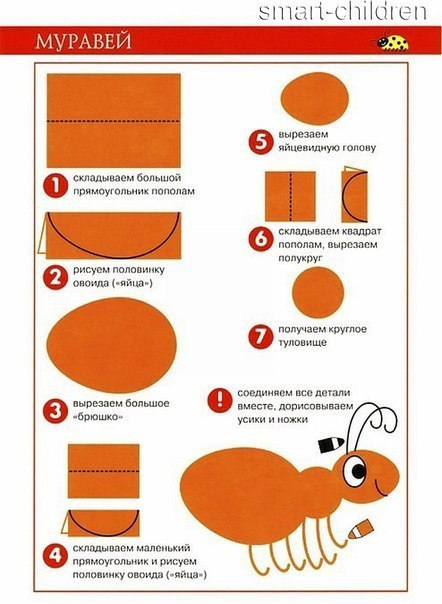 smart-children

МУРАВЕЙ

1 складываем большой прямоугольник пополам

2 рисуем половинку овоида («яйца»)

3 вырезаем большое «брюшко»

4 складываем маленький прямоугольник и рисуем половинку овоида («яйца»)

5 вырезаем яйцевидную голову

6 складываем квадрат пополам, вырезаем полукруг

7 получаем круглое туловище

! соединяем все детали вместе, дорисовываем усики и ножки