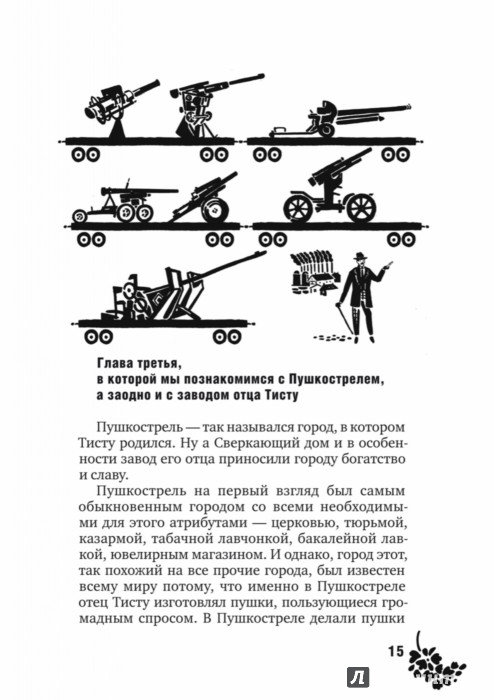 Глава третья,
в которой мы познакомимся с Пушкострелем,
а заодно и с заводом отца Тисту

Пушкострель — так назывался город, в котором Тисту родился. Ну а Сверкающий дом и в особенности завод его отца приносили городу богатство и славу.

Пушкострель на первый взгляд был самым обыкновенным городом со всеми необходимыми для этого атрибутами — церковью, тюрьмой, казармой, табачной лавчонкой, бакалейной лавкой, ювелирным магазином. И однако, город этот, так похожий на все прочие города, был известен всему миру потому, что именно в Пушкостреле отец Тисту изготовлял пушки, пользующиеся громадным спросом. В Пушкостреле делали пушки

15