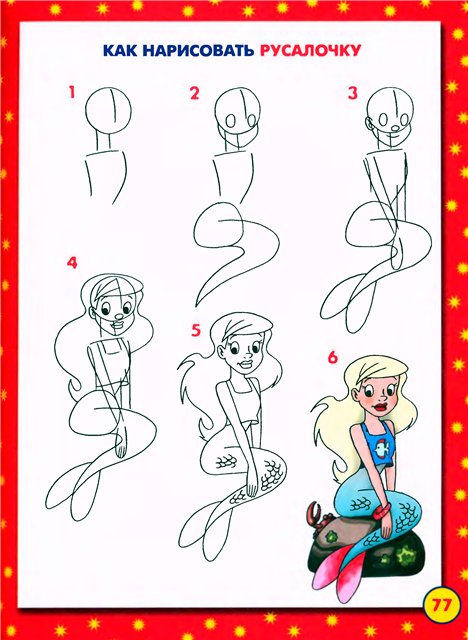 КАК НАРИСОВАТЬ РУСАЛОЧКУ

1

2

3

4

5

6

77