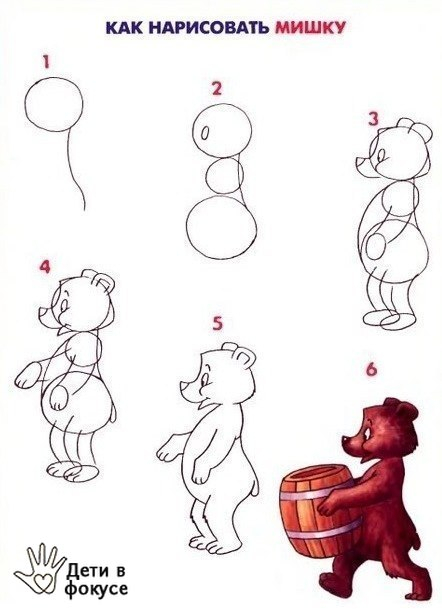 КАК НАРИСОВАТЬ МИШКУ

1

2

3

4

5

6

Дети в фокусе