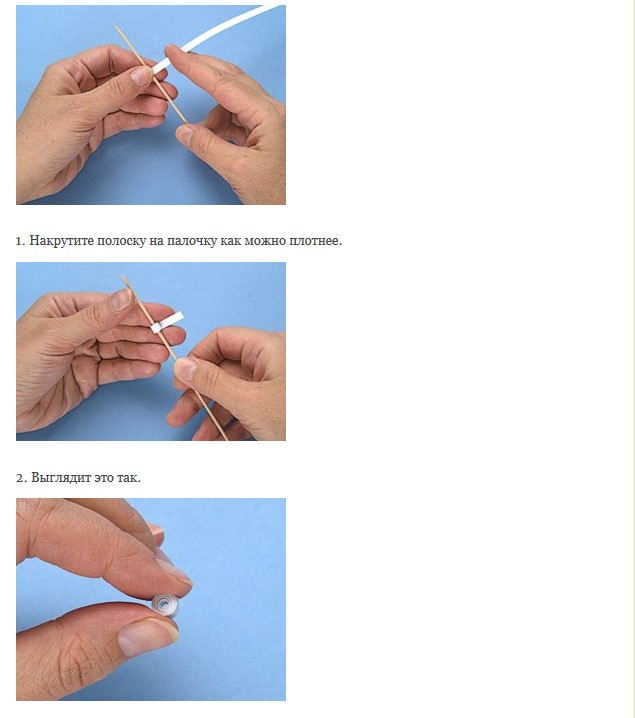 1. Накрутите полоску на палочку как можно плотнее.

2. Выглядит это так.