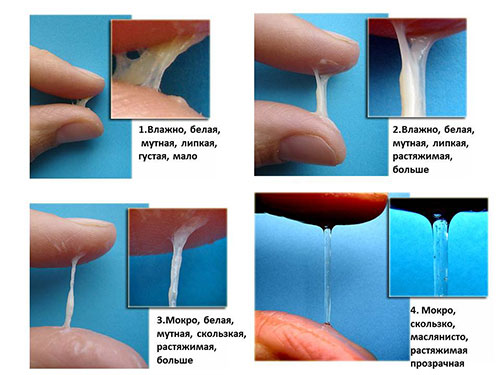 1.Влажно, белая, мутная, липкая, густая, мало

2.Влажно, белая, мутная, липкая, растяжимая, больше

3.Мокро, белая, мутная, скользкая, растяжимая, больше

4. Мокро, скользко, маслянисто, растяжимая прозрачная