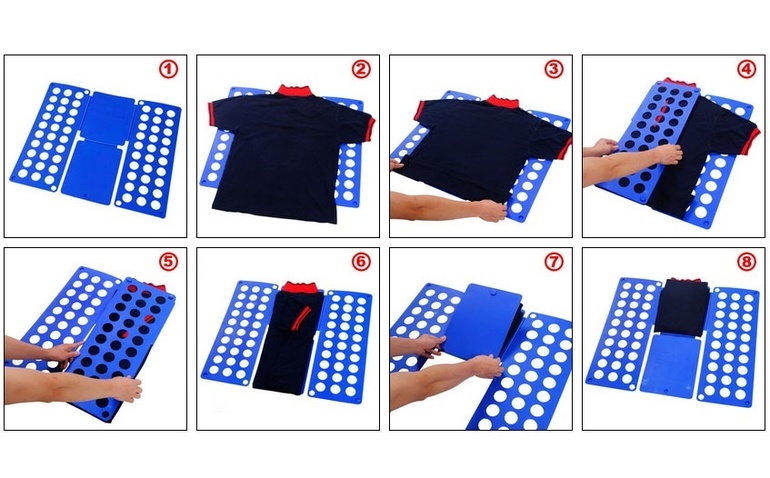 1

2

3

4

5

6

7

8