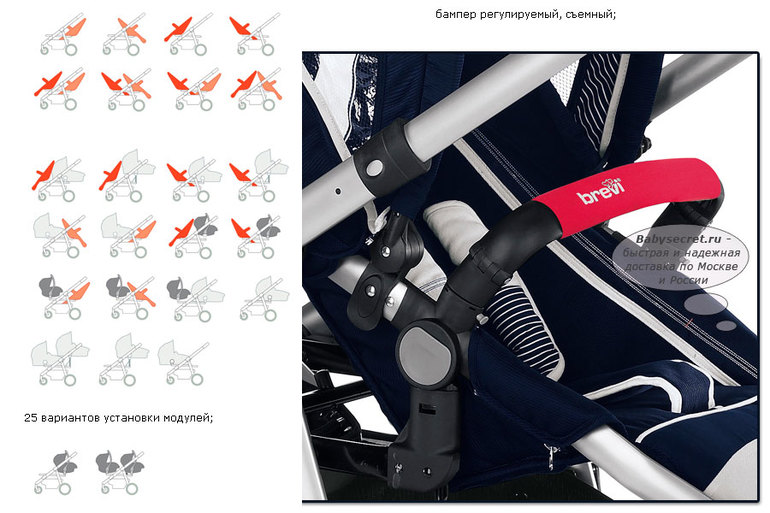 бампер регулируемый, съемный;

brevi

Babysecret.ru - быстрая и надежная доставка по Москве и России

25 вариантов установки модулей;