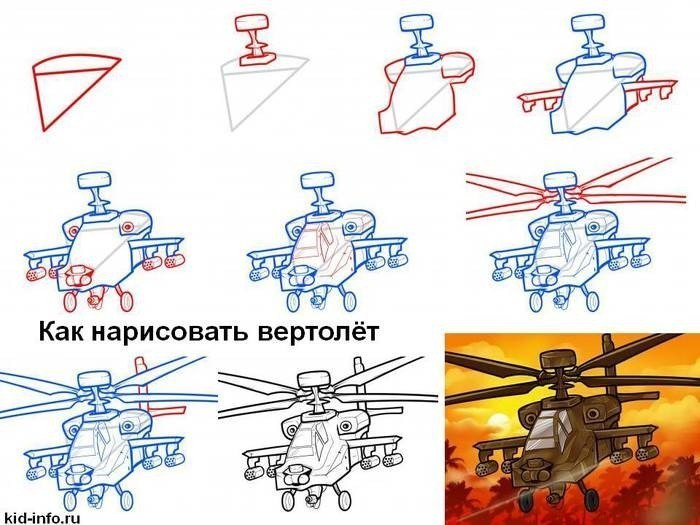 Как нарисовать вертолёт

kid-info.ru